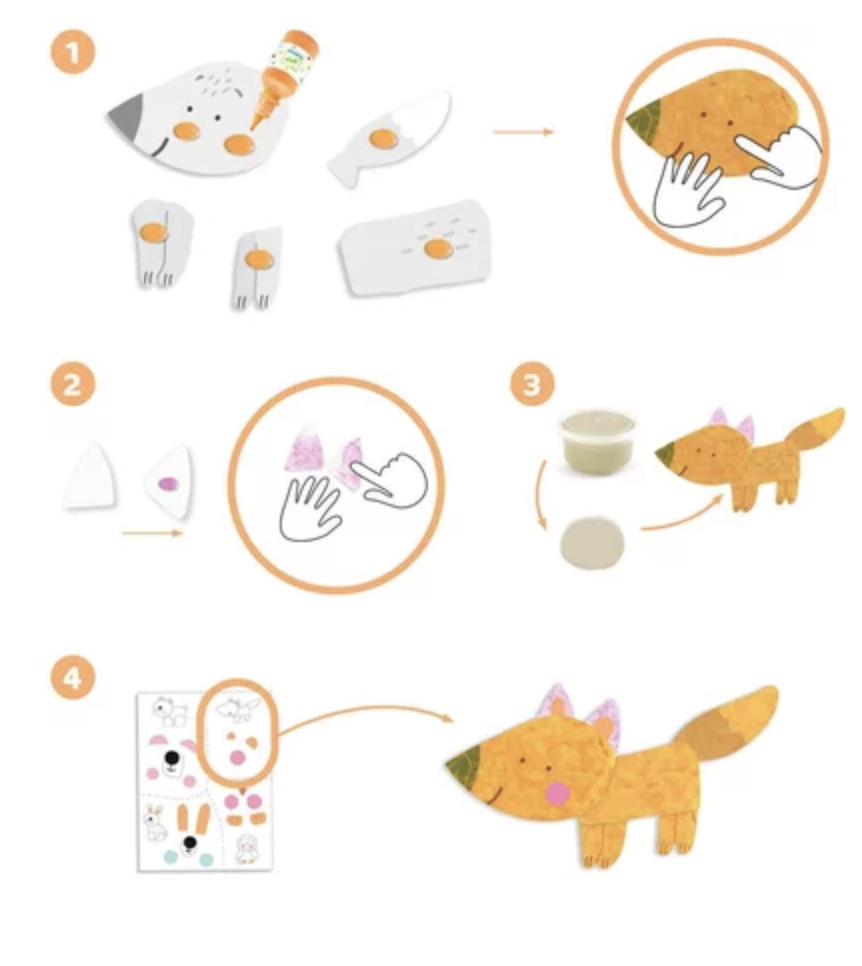 1

2

3

4